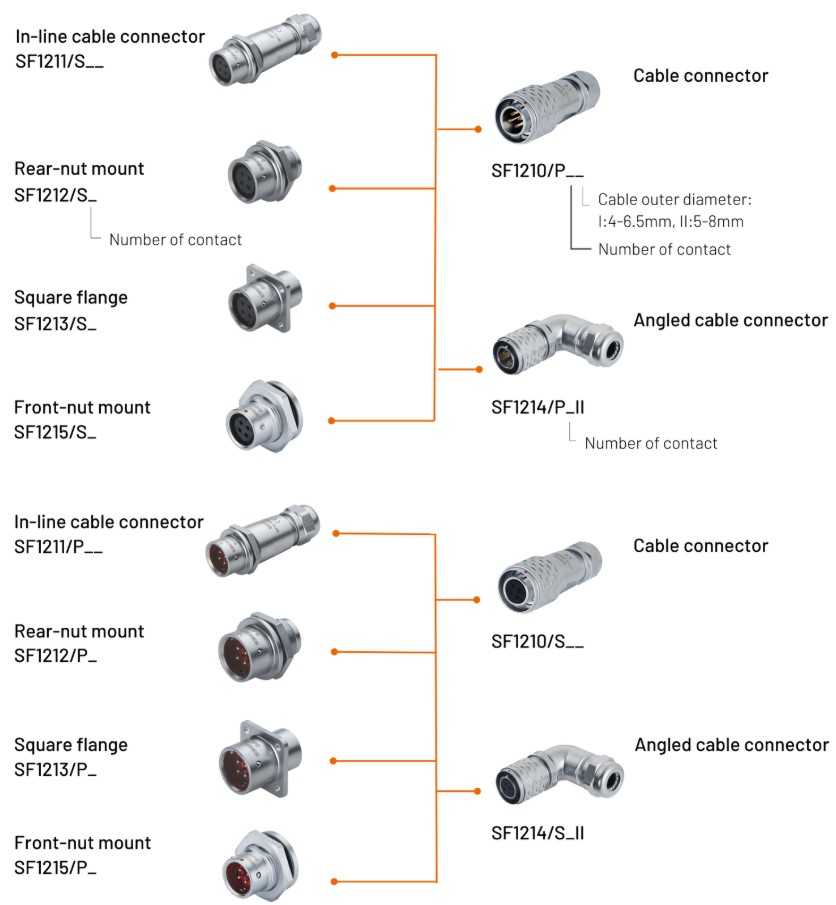 In-line cable connector
SF1211/S__

Rear-nut mount
SF1212/S_

Number of contact

Square flange
SF1213/S_

Front-nut mount
SF1215/S_

Cable connector

SF1210/P__

Cable outer diameter:
I:4-6.5mm, II:5-8mm

Number of contact

Angled cable connector

SF1214/P_II

Number of contact

In-line cable connector
SF1211/P__

Rear-nut mount
SF1212/P_

Square flange
SF1213/P_

Front-nut mount
SF1215/P_

Cable connector

SF1210/S__

Angled cable connector

SF1214/S_II